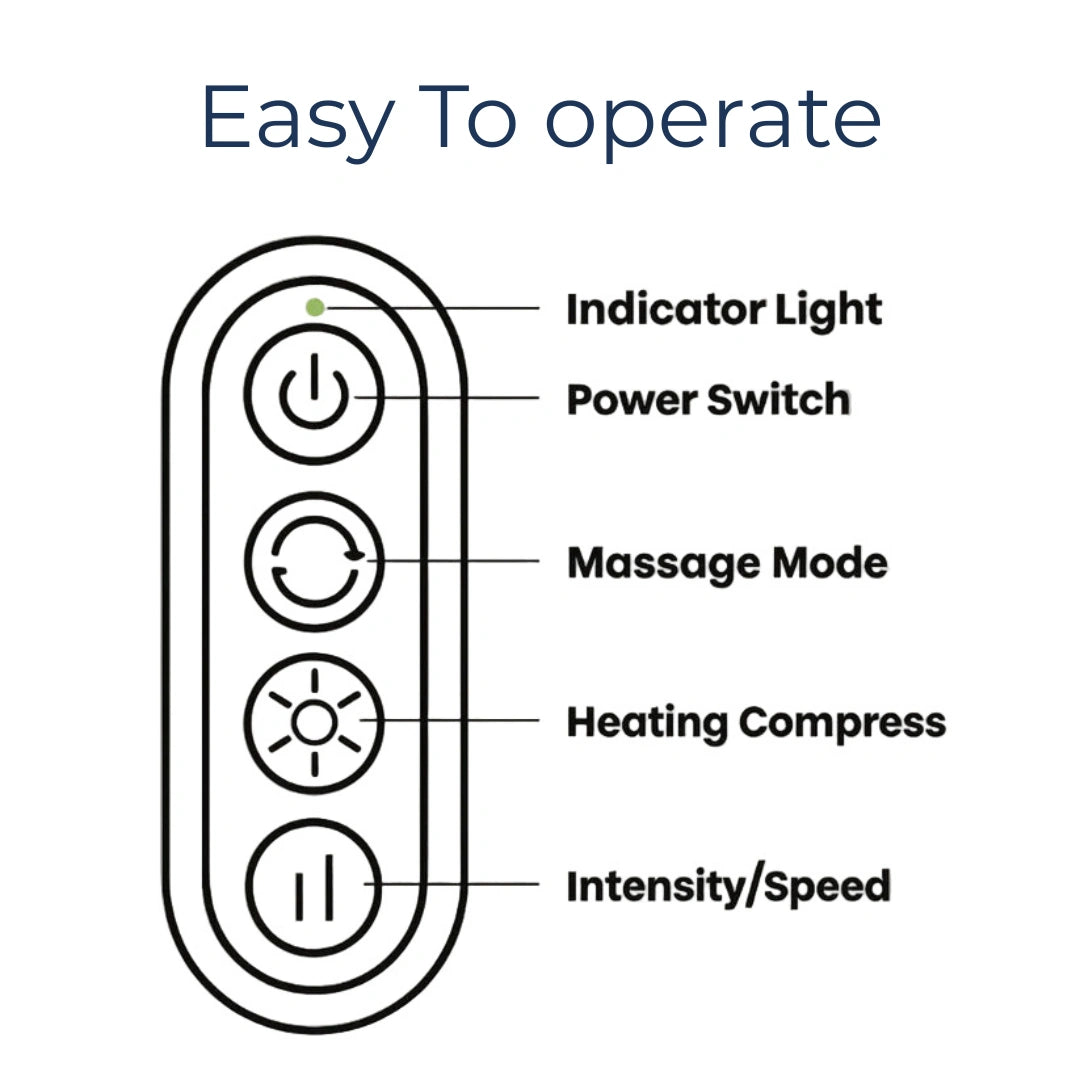 Easy To operate

Indicator Light

Power Switch

Massage Mode

Heating Compress

Intensity/Speed